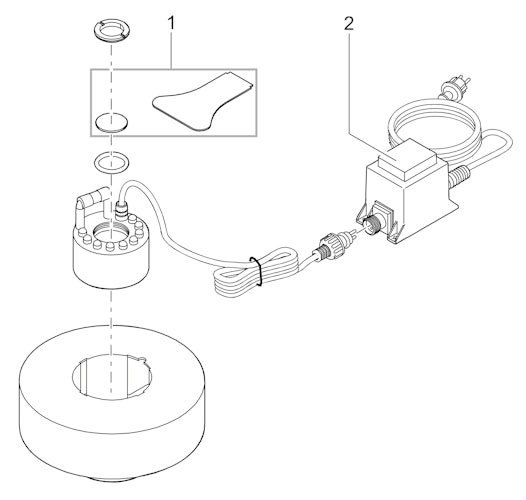 1
2